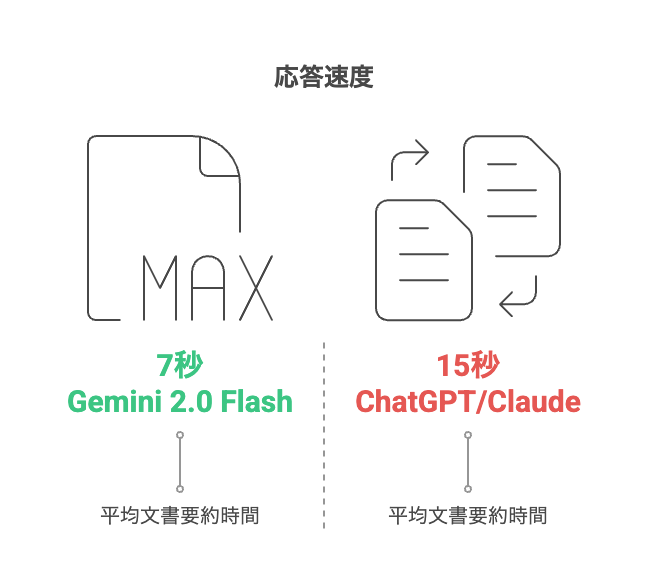 応答速度

MAX

7秒
Gemini 2.0 Flash

平均文書要約時間

15秒
ChatGPT/Claude

平均文書要約時間